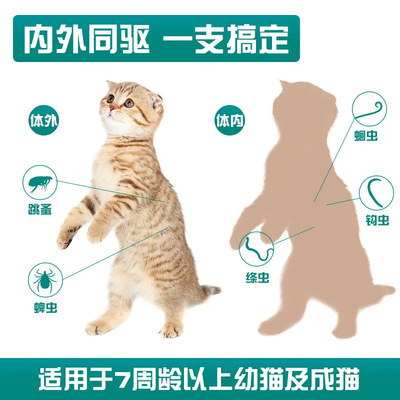 内外同驱 一支搞定

体外

跳蚤

蜱虫

体内

蛔虫

钩虫

绦虫

适用于7周龄以上幼猫及成猫