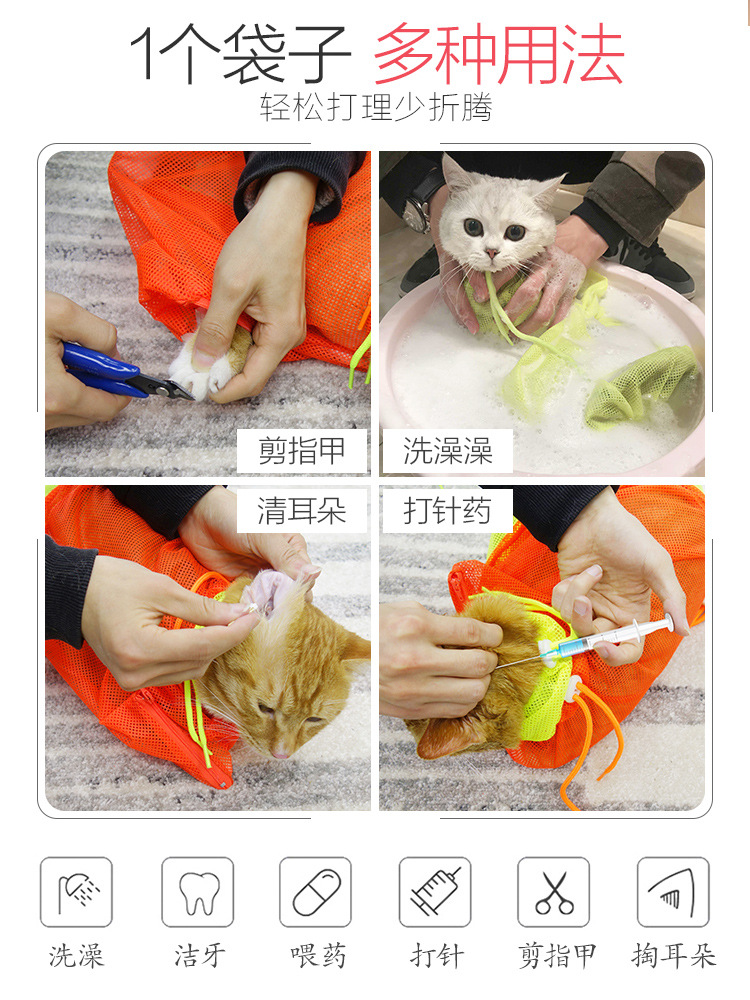 1个袋子 多种用法
轻松打理少折腾

剪指甲

洗澡澡

清耳朵

打针药

洗澡 洁牙 喂药 打针 剪指甲 掏耳朵